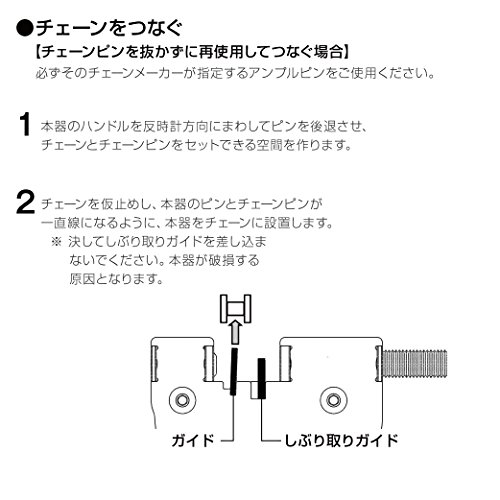 ●チェーンをつなぐ

【チェーンピンを抜かずに再使用してつなぐ場合】

必ずそのチェーンメーカーが指定するアンプルピンをご使用ください。

1 本器のハンドルを反時計方向にまわしてピンを後退させ、チェーンとチェーンピンをセットできる空間を作ります。

2 チェーンを仮止めし、本器のピンとチェーンピンが一直線になるように、本器をチェーンに設置します。

※ 決してしぶり取りガイドを差し込まないでください。本器が破損する原因となります。

ガイド

しぶり取りガイド