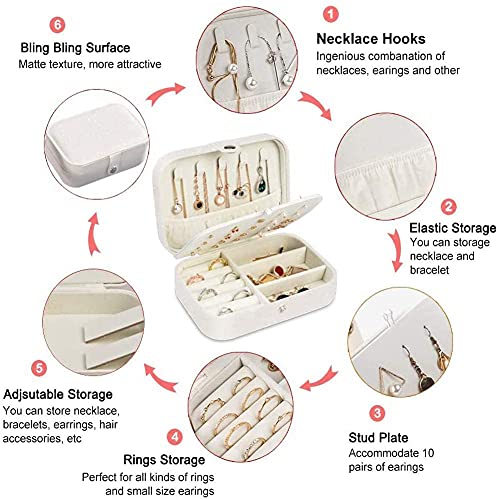 6
Bling Bling Surface
Matte texture, more attractive

1
Necklace Hooks
Ingenious combanation of necklaces, earings and other

2
Elastic Storage
You can storage necklace and bracelet

3
Stud Plate
Accommodate 10 pairs of earings

4
Rings Storage
Perfect for all kinds of rings and small size earings

5
Adjsutable Storage
You can store necklace, bracelets, earrings, hair accessories, etc