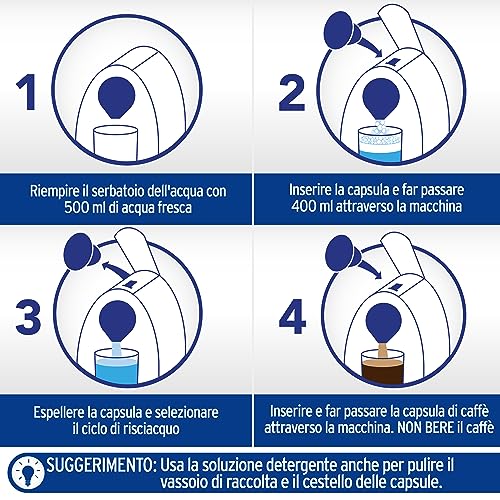 1

Riempire il serbatoio dell'acqua con 500 ml di acqua fresca

2

Inserire la capsula e far passare 400 ml attraverso la macchina

3

Espellere la capsula e selezionare il ciclo di risciacquo

4

Inserire e far passare la capsula di caffè attraverso la macchina. NON BERE il caffè

SUGGERIMENTO: Usa la soluzione detergente anche per pulire il vassoio di raccolta e il cestello delle capsule.