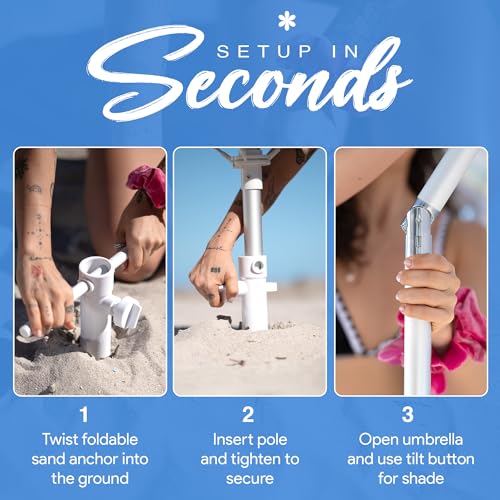 SETUP IN
Seconds

1
Twist foldable sand anchor into the ground

2
Insert pole and tighten to secure

3
Open umbrella and use tilt button for shade