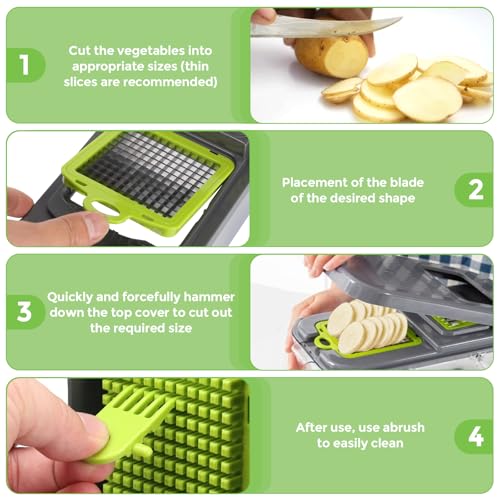 1

Cut the vegetables into appropriate sizes (thin slices are recommended)

Placement of the blade of the desired shape

2

3

Quickly and forcefully hammer down the top cover to cut out the required size

After use, use abrush to easily clean

4