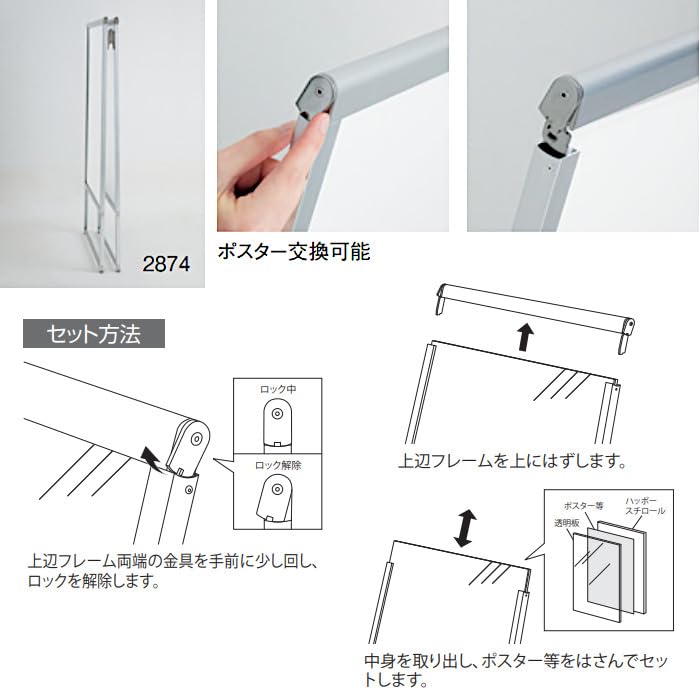 2874

ポスター交換可能

セット方法

ロック中

ロック解除

上辺フレーム両端の金具を手前に少し回し、ロックを解除します。

上辺フレームを上にはずします。

ポスター等

ハッポースチロール

透明板

中身を取り出し、ポスター等をはさんでセットします。