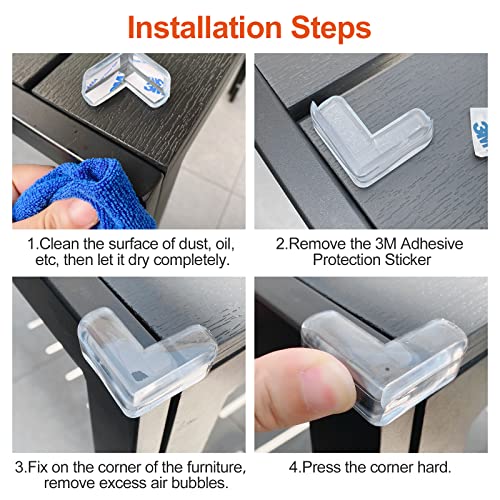 Installation Steps

3M

3M

1.Clean the surface of dust, oil, etc, then let it dry completely.

2.Remove the 3M Adhesive Protection Sticker

3.Fix on the corner of the furniture, remove excess air bubbles.

4.Press the corner hard.