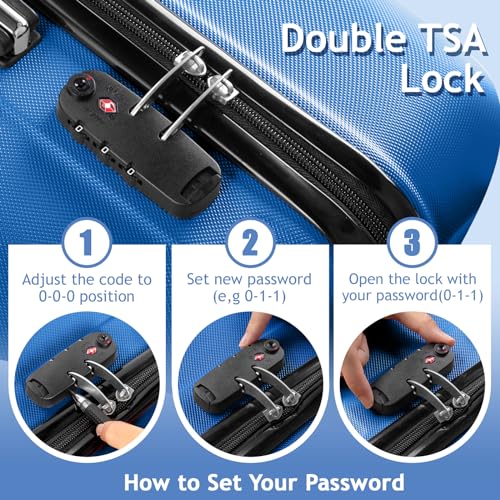 Double TSA Lock

1
Adjust the code to 0-0-0 position

2
Set new password (e,g 0-1-1)

3
Open the lock with your password(0-1-1)

How to Set Your Password