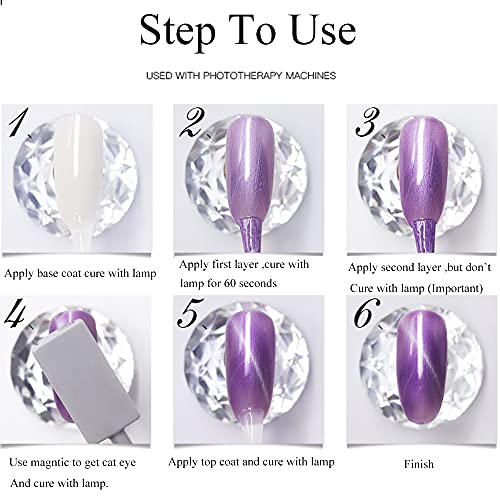 Step To Use

USED WITH PHOTOTHERAPY MACHINES

1、

Apply base coat cure with lamp

2、

Apply first layer ,cure with lamp for 60 seconds

3、

Apply second layer ,but don't Cure with lamp (Important)

4、

Use magntic to get cat eye And cure with lamp.

5、

Apply top coat and cure with lamp

6、

Finish