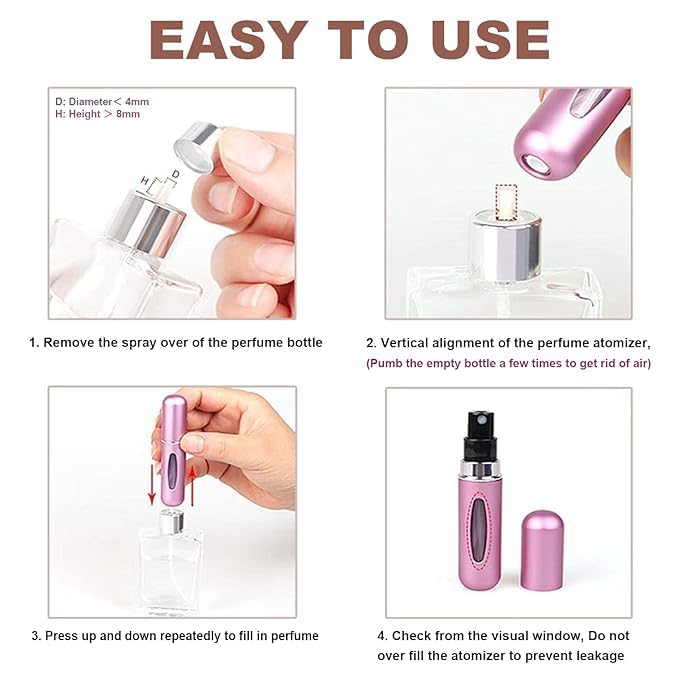 EASY TO USE

D: Diameter < 4mm
H: Height > 8mm

H
D

1. Remove the spray over of the perfume bottle

2. Vertical alignment of the perfume atomizer,
(Pumb the empty bottle a few times to get rid of air)

3. Press up and down repeatedly to fill in perfume

4. Check from the visual window, Do not over fill the atomizer to prevent leakage