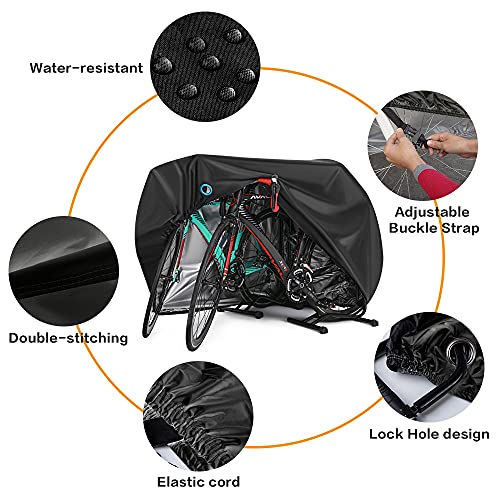 Water-resistant

Adjustable Buckle Strap

Double-stitching

Lock Hole design

Elastic cord