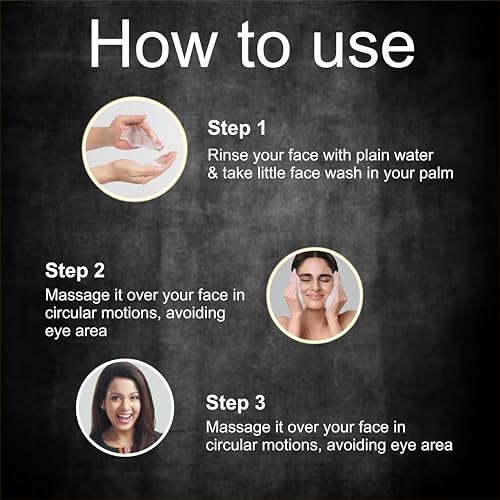 How to use

Step 1
Rinse your face with plain water & take little face wash in your palm

Step 2
Massage it over your face in circular motions, avoiding eye area

Step 3
Massage it over your face in circular motions, avoiding eye area