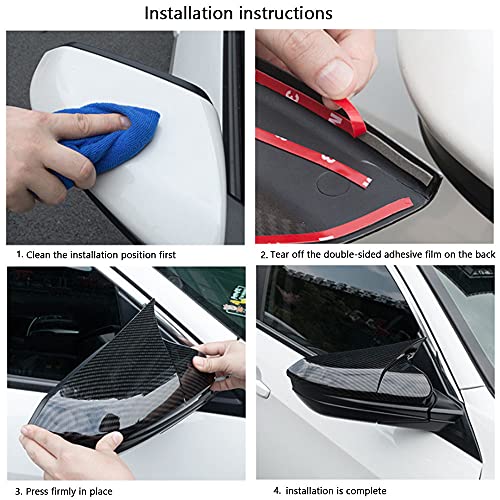 Installation instructions

1. Clean the installation position first

2. Tear off the double-sided adhesive film on the back

3. Press firmly in place

4. installation is complete