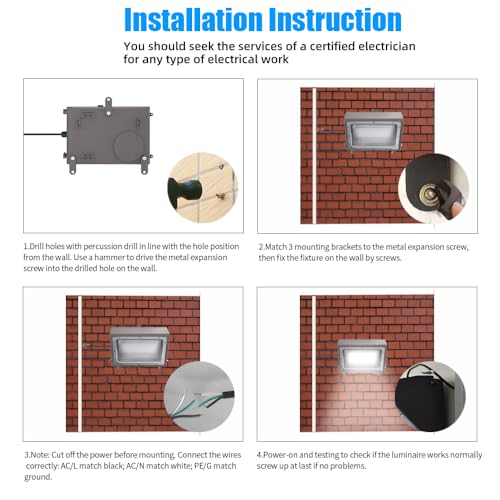 Installation Instruction

You should seek the services of a certified electrician for any type of electrical work

1.Drill holes with percussion drill in line with the hole position from the wall. Use a hammer to drive the metal expansion screw into the drilled hole on the wall.

2.Match 3 mounting brackets to the metal expansion screw, then fix the fixture on the wall by screws.

3.Note: Cut off the power before mounting. Connect the wires correctly: AC/L match black; AC/N match white; PE/G match ground.

4.Power-on and testing to check if the luminaire works normally screw up at last if no problems.