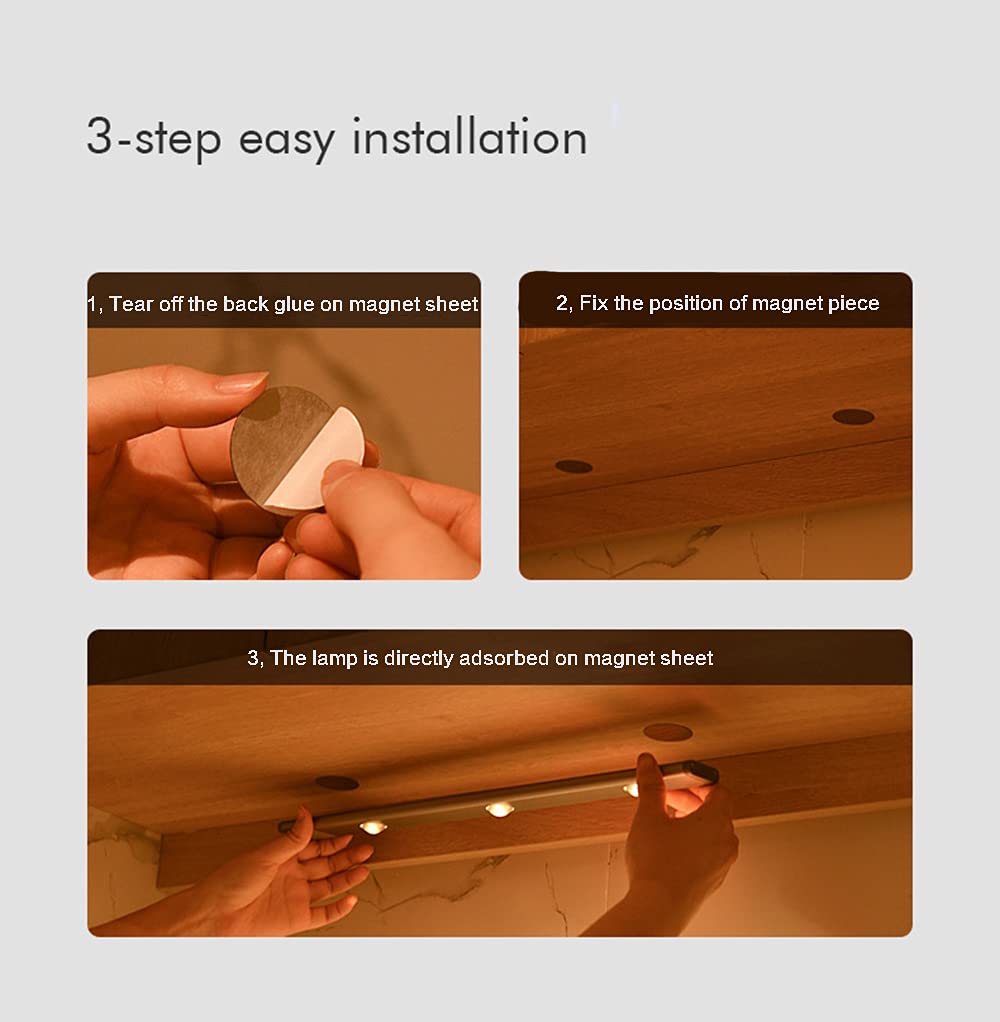 3-step easy installation

1, Tear off the back glue on magnet sheet

2, Fix the position of magnet piece

3, The lamp is directly adsorbed on magnet sheet