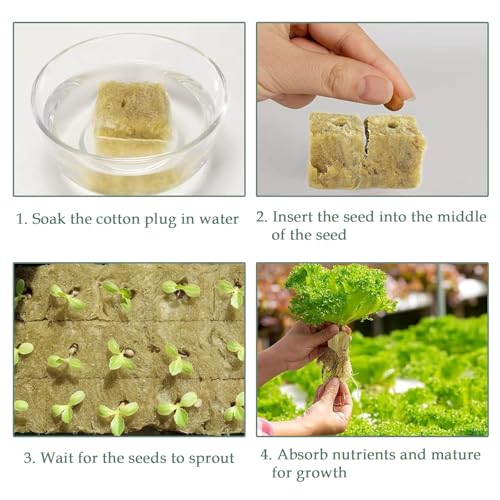 1. Soak the cotton plug in water

2. Insert the seed into the middle of the seed

3. Wait for the seeds to sprout

4. Absorb nutrients and mature for growth