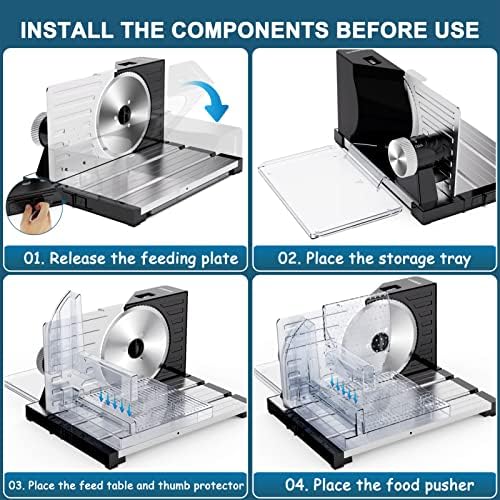 INSTALL THE COMPONENTS BEFORE USE

01. Release the feeding plate

02. Place the storage tray

03. Place the feed table and thumb protector

04. Place the food pusher