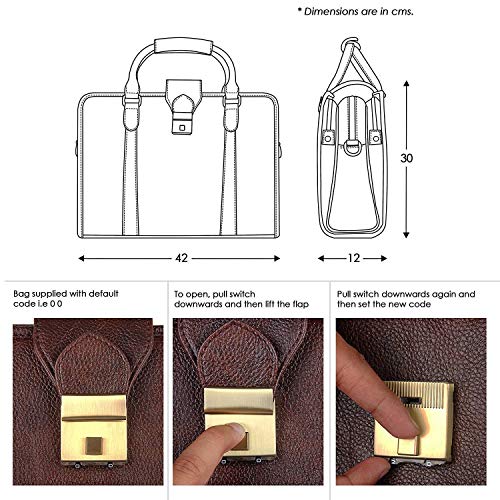 * Dimensions are in cms.

30

42

12

Bag supplied with default code i.e 0 0

To open, pull switch downwards and then lift the flap

Pull switch downwards again and then set the new code