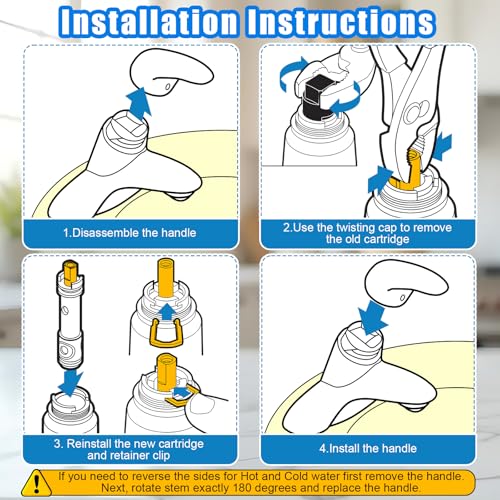 Installation Instructions

1.Disassemble the handle

2.Use the twisting cap to remove the old cartridge

3. Reinstall the new cartridge and retainer clip

4.Install the handle

If you need to reverse the sides for Hot and Cold water first remove the handle. Next, rotate stem exactly 180 degrees and replace the handle.