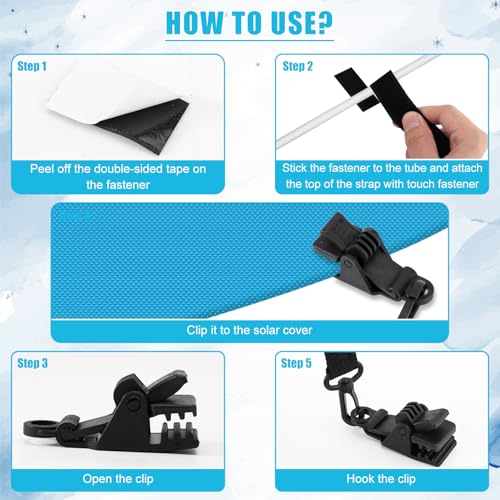 HOW TO USE?

Step 1

Peel off the double-sided tape on the fastener

Step 2

Stick the fastener to the tube and attach the top of the strap with touch fastener

Clip it to the solar cover

Step 3

Open the clip

Step 5

Hook the clip