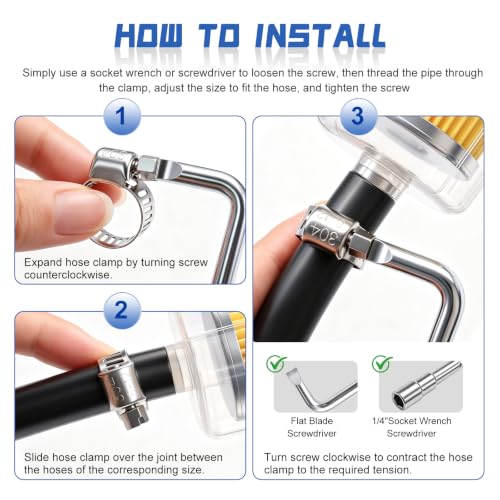 HOW TO INSTALL

Simply use a socket wrench or screwdriver to loosen the screw, then thread the pipe through the clamp, adjust the size to fit the hose, and tighten the screw

1

Expand hose clamp by turning screw counterclockwise.

2

Slide hose clamp over the joint between the hoses of the corresponding size.

3

304

Flat Blade Screwdriver

1/4"Socket Wrench Screwdriver

Turn screw clockwise to contract the hose clamp to the required tension.