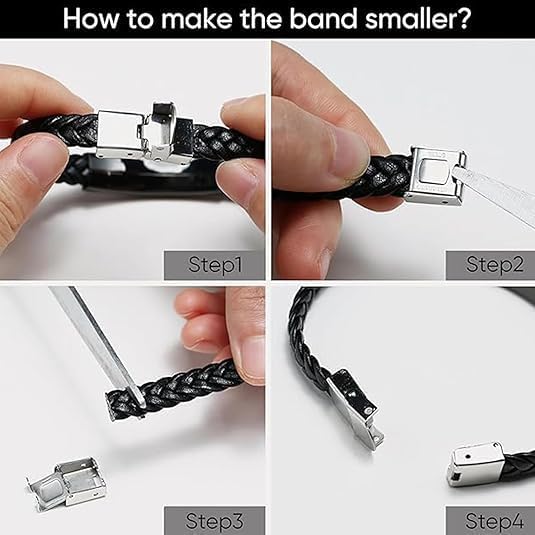 How to make the band smaller?

Step1

Step2

Step3

Step4