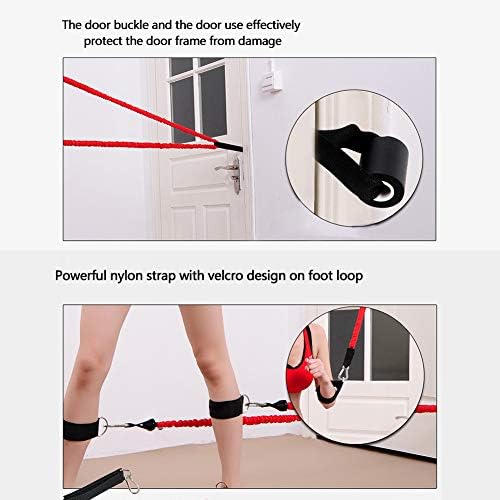 The door buckle and the door use effectively protect the door frame from damage

Powerful nylon strap with velcro design on foot loop