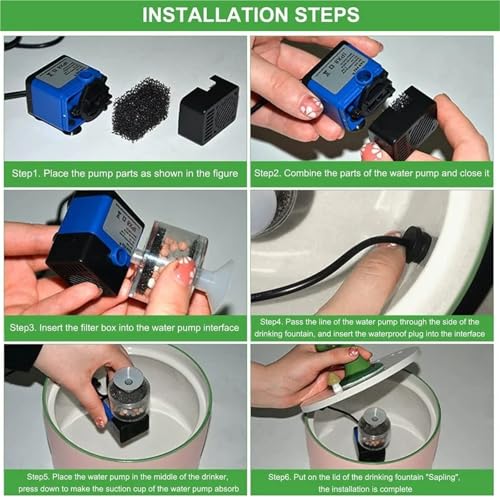 INSTALLATION STEPS

Step1. Place the pump parts as shown in the figure

Step2. Combine the parts of the water pump and close it

Step3. Insert the filter box into the water pump interface

Step4. Pass the line of the water pump through the side of the drinking fountain, and insert the waterproof plug into the interface

Step5. Place the water pump in the middle of the drinker, press down to make the suction cup of the water pump absorb

Step6. Put on the lid of the drinking fountain "Sapling", the installation is complete