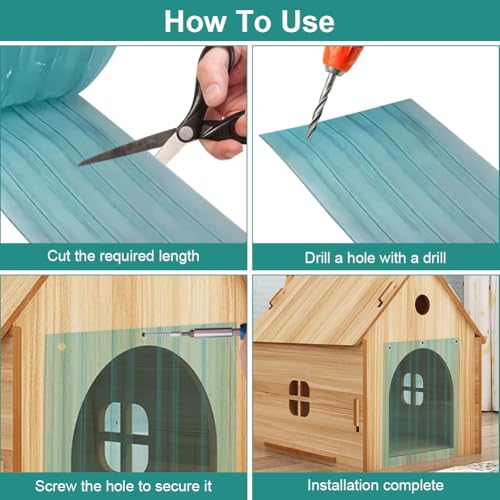 How To Use

Cut the required length

Drill a hole with a drill

Screw the hole to secure it

Installation complete