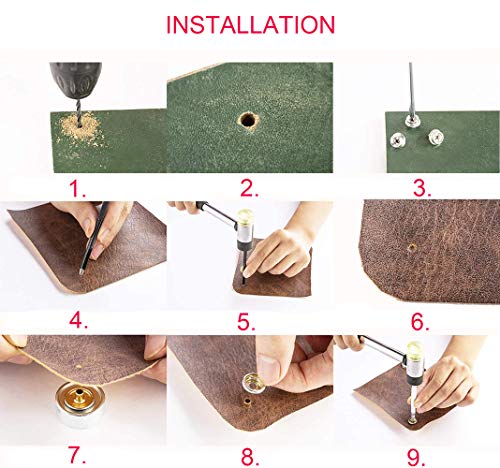 INSTALLATION

1.

2.

3.

4.

5.

6.

7.

8.

9.