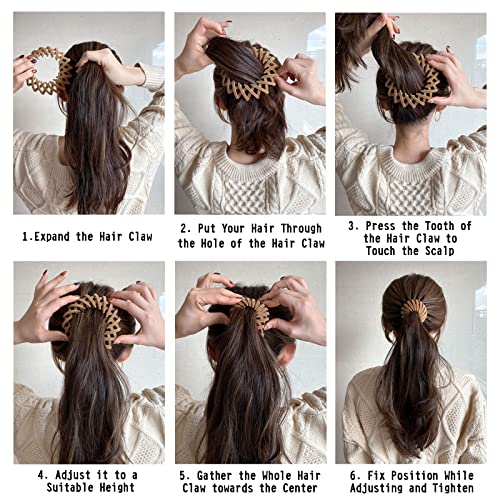 1.Expand the Hair Claw

2. Put Your Hair Through the Hole of the Hair Claw

3. Press the Tooth of the Hair Claw to Touch the Scalp

4. Adjust it to a Suitable Height

5. Gather the Whole Hair Claw towards the Center

6. Fix Position While Adjusting and Tighten