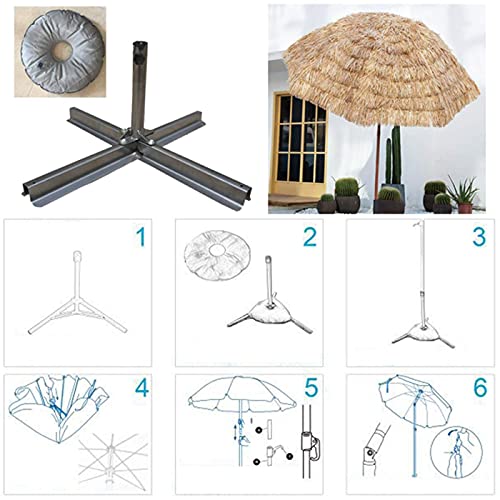 1

2

3

4

5

6