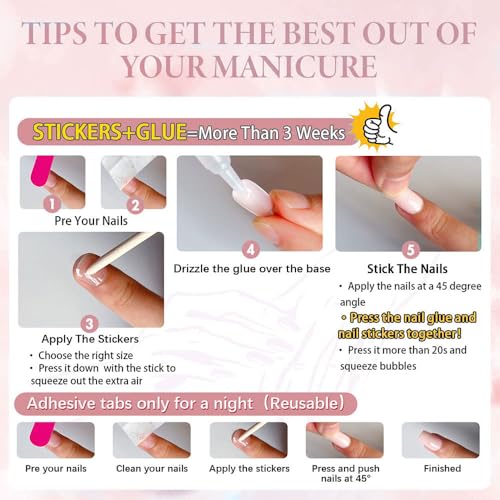 TIPS TO GET THE BEST OUT OF YOUR MANICURE

STICKERS+GLUE=More Than 3 Weeks

1 2
Pre Your Nails

3
Apply The Stickers
• Choose the right size
• Press it down with the stick to squeeze out the extra air

4
Drizzle the glue over the base

5
Stick The Nails
• Apply the nails at a 45 degree angle
• Press the nail glue and nail stickers together!
• Press it more than 20s and squeeze bubbles

Adhesive tabs only for a night (Reusable)

Pre your nails

Clean your nails

Apply the stickers

Press and push nails at 45°

Finished