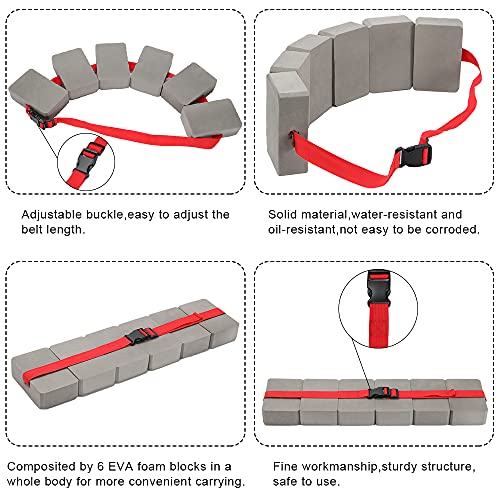 Adjustable buckle,easy to adjust the belt length.

Solid material,water-resistant and oil-resistant,not easy to be corroded.

Composited by 6 EVA foam blocks in a whole body for more convenient carrying.

Fine workmanship,sturdy structure, safe to use.