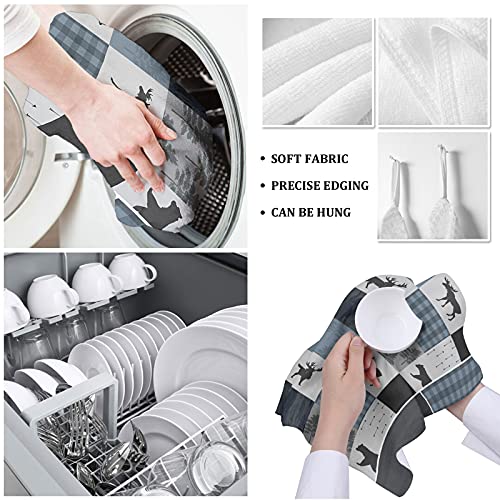 • SOFT FABRIC
• PRECISE EDGING
• CAN BE HUNG