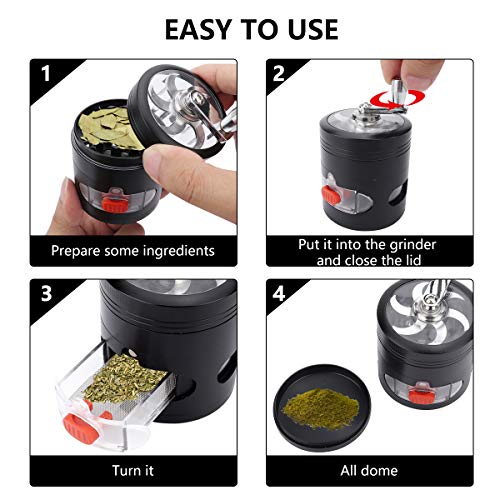 EASY TO USE

1

Prepare some ingredients

2

Put it into the grinder and close the lid

3

Turn it

4

All dome