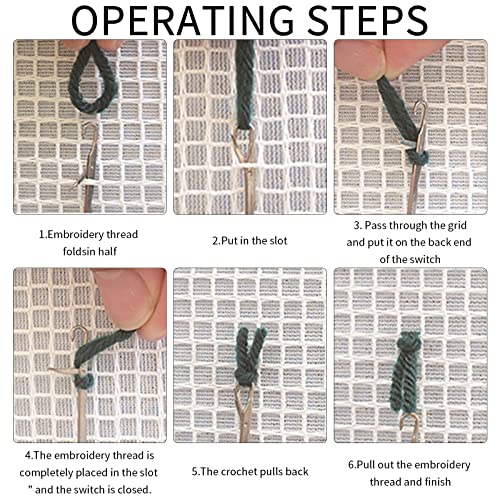 OPERATING STEPS

1.Embroidery thread foldsin half

2.Put in the slot

3. Pass through the grid and put it on the back end of the switch

4.The embroidery thread is completely placed in the slot " and the switch is closed.

5.The crochet pulls back

6.Pull out the embroidery thread and finish