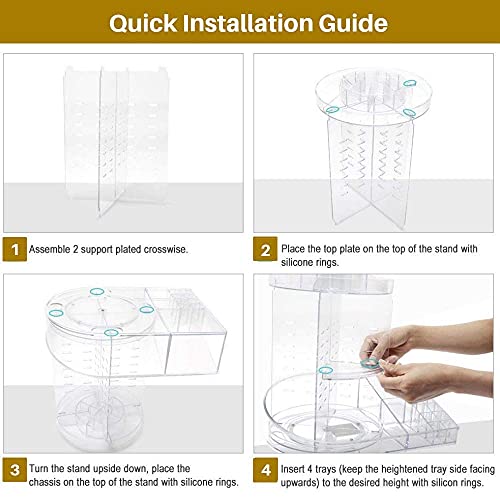 Quick Installation Guide

1 Assemble 2 support plated crosswise.

2 Place the top plate on the top of the stand with silicone rings.

3 Turn the stand upside down, place the chassis on the top of the stand with silicone rings.

4 Insert 4 trays (keep the heightened tray side facing upwards) to the desired height with silicon rings.