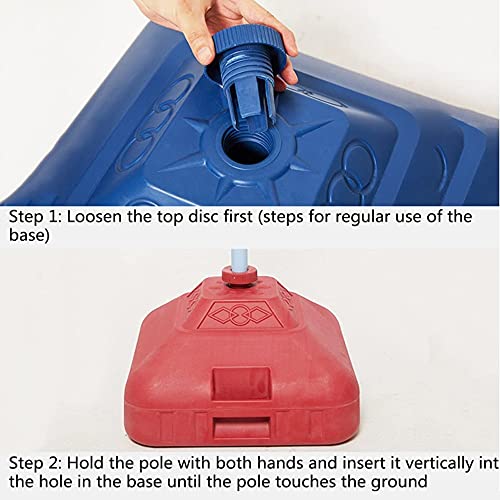 Step 1: Loosen the top disc first (steps for regular use of the base)

Step 2: Hold the pole with both hands and insert it vertically int the hole in the base until the pole touches the ground