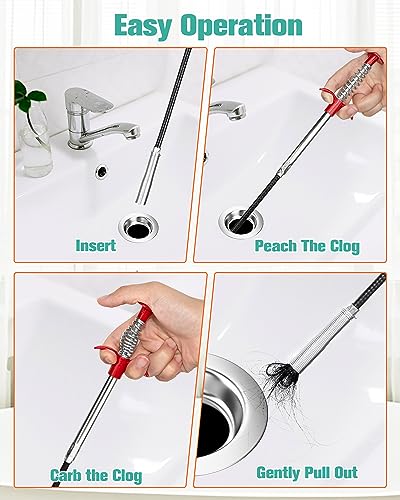 Easy Operation

Insert

Peach The Clog

Carb the Clog

Gently Pull Out