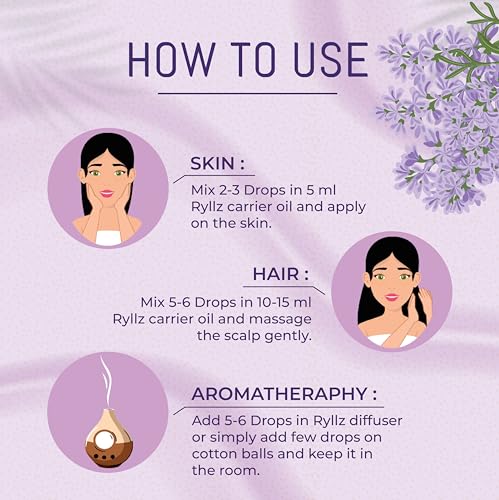 HOW TO USE

SKIN :
Mix 2-3 Drops in 5 ml Ryllz carrier oil and apply on the skin.

HAIR :
Mix 5-6 Drops in 10-15 ml Ryllz carrier oil and massage the scalp gently.

AROMATHERAPHY :
Add 5-6 Drops in Ryllz diffuser or simply add few drops on cotton balls and keep it in the room.