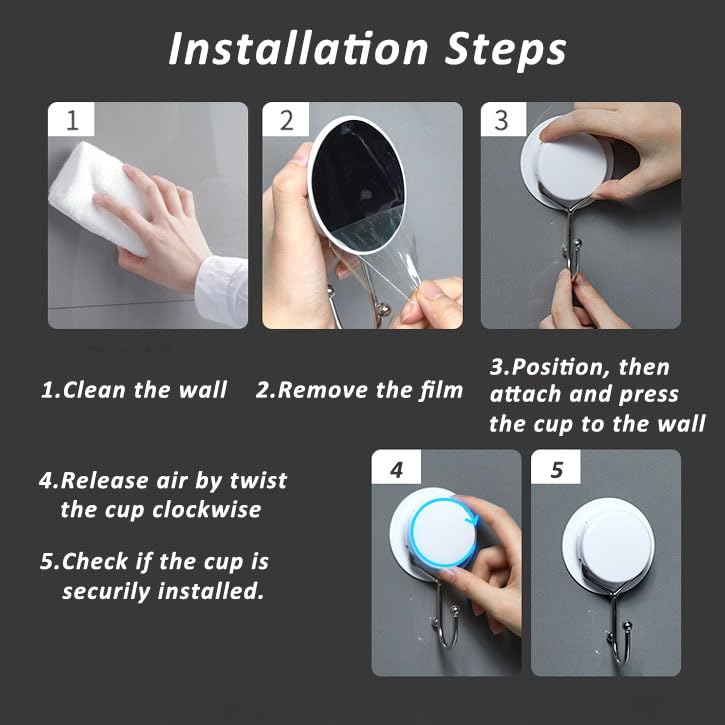 Installation Steps

1

2

3

1.Clean the wall

2.Remove the film

3.Position, then attach and press the cup to the wall

4.Release air by twist the cup clockwise

5.Check if the cup is securily installed.

4

5