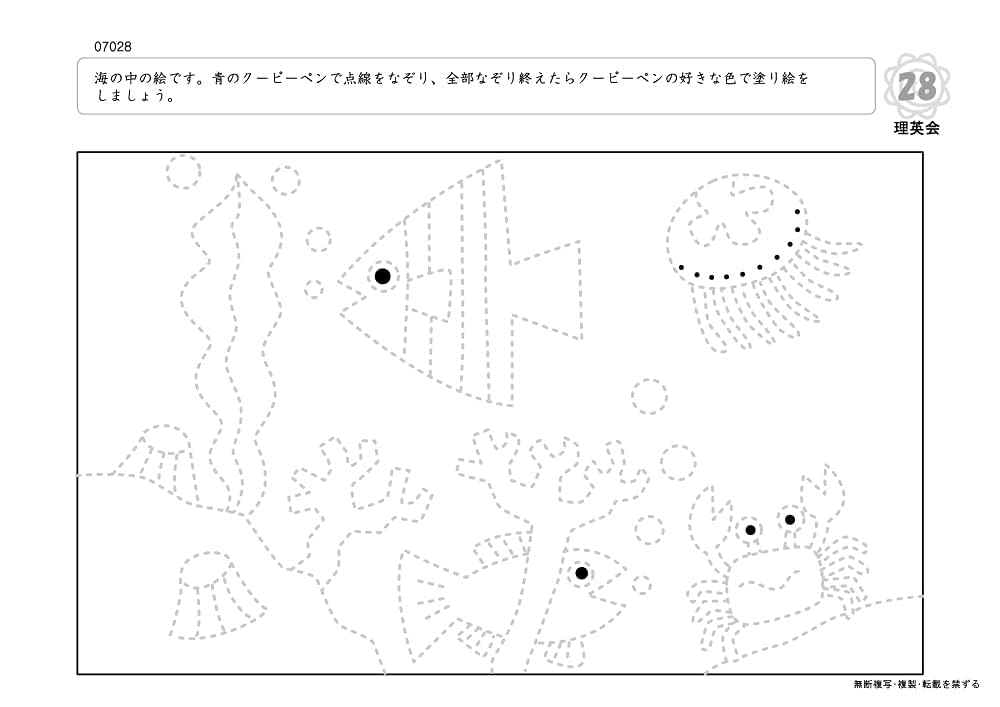 07028

海の中の絵です。青のクーピーペンで点線をなぞり、全部なぞり終えたらクーピーペンの好きな色で塗り絵をしましょう。

28

理英会

無断複写・複製・転載を禁ずる