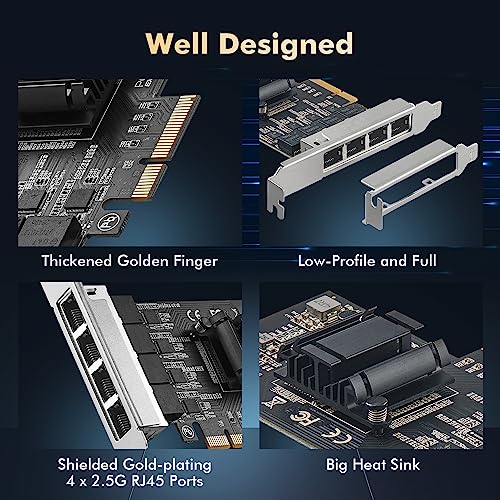 Well Designed

Thickened Golden Finger

Low-Profile and Full

Shielded Gold-plating
4 x 2.5G RJ45 Ports

Big Heat Sink