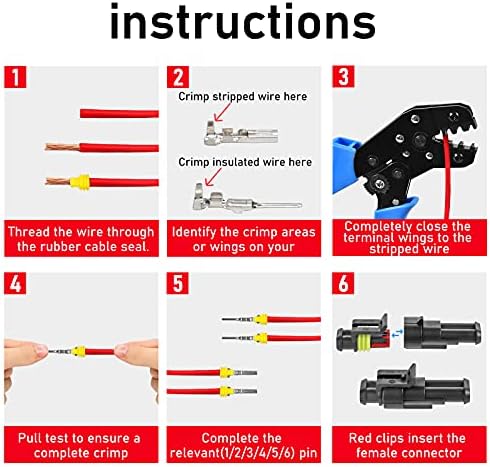 instructions

1

Thread the wire through the rubber cable seal.

2

Crimp stripped wire here

Crimp insulated wire here

Identify the crimp areas or wings on your

3

Completely close the terminal wings to the stripped wire

4

Pull test to ensure a complete crimp

5

Complete the relevant(1/2/3/4/5/6) pin

6

Red clips insert the female connector