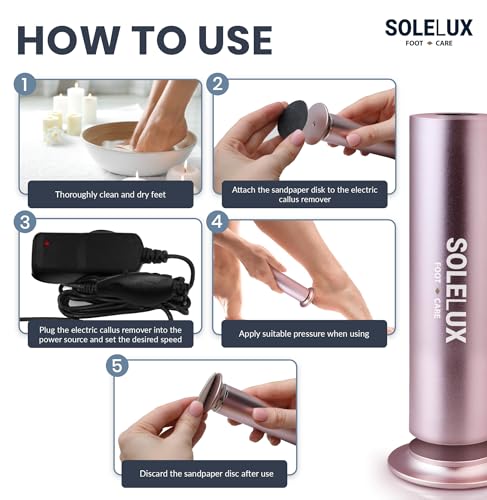 HOW TO USE

SOLELUX
FOOT CARE

1
Thoroughly clean and dry feet

2
Attach the sandpaper disk to the electric callus remover

3
Plug the electric callus remover into the power source and set the desired speed

4
Apply suitable pressure when using

5
Discard the sandpaper disc after use

SOLELUX
FOOT CARE