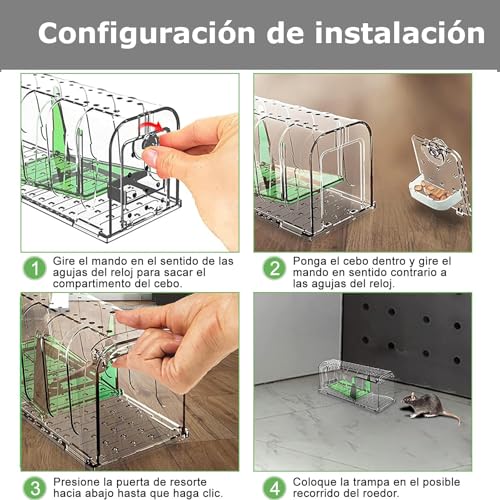 Configuración de instalación

1 Gire el mando en el sentido de las agujas del reloj para sacar el compartimento del cebo.

2 Ponga el cebo dentro y gire el mando en sentido contrario a las agujas del reloj.

3 Presione la puerta de resorte hacia abajo hasta que haga clic.

4 Coloque la trampa en el posible recorrido del roedor.