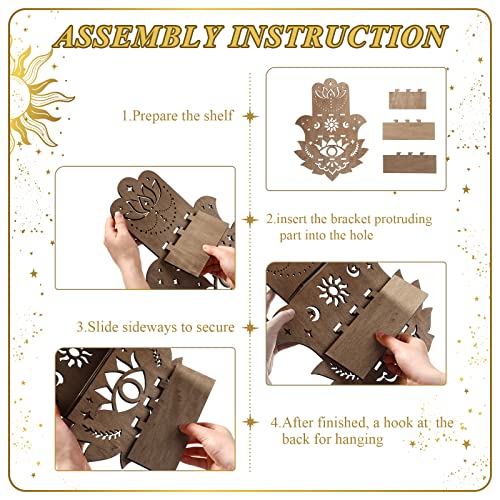 ASSEMBLY INSTRUCTION

1.Prepare the shelf

2.insert the bracket protruding part into the hole

3.Slide sideways to secure

4.After finished, a hook at the back for hanging