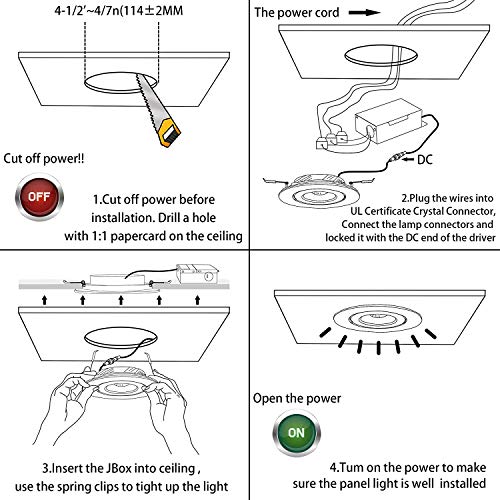 4-1/2'~4/7n(114±2MM

Cut off power!!

OFF

1.Cut off power before installation. Drill a hole with 1:1 papercard on the ceiling

The power cord

DC

2.Plug the wires into UL Certificate Crystal Connector, Connect the lamp connectors and locked it with the DC end of the driver

3.Insert the JBox into ceiling , use the spring clips to tight up the light

Open the power

ON

4.Tum on the power to make sure the panel light is well installed