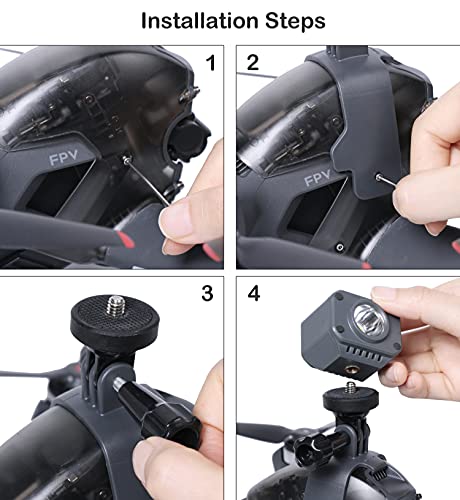 Installation Steps

1

FPV

2

FPV

3

4