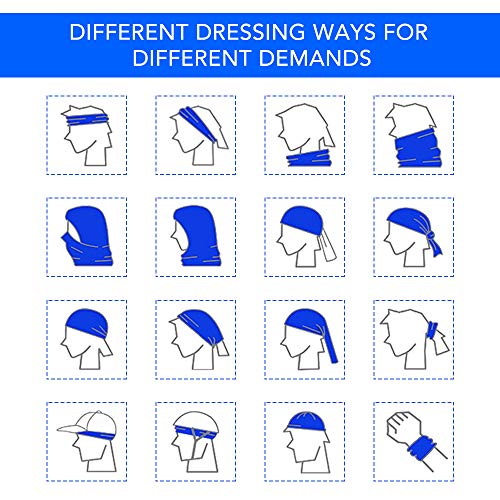 DIFFERENT DRESSING WAYS FOR DIFFERENT DEMANDS