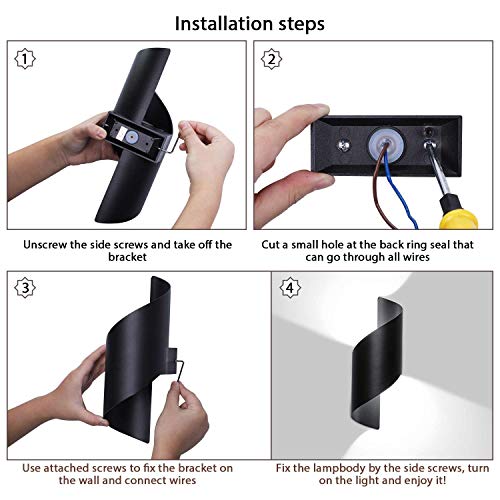 Installation steps

1

Unscrew the side screws and take off the bracket

2

Cut a small hole at the back ring seal that can go through all wires

3

Use attached screws to fix the bracket on the wall and connect wires

4

Fix the lampbody by the side screws, turn on the light and enjoy it!