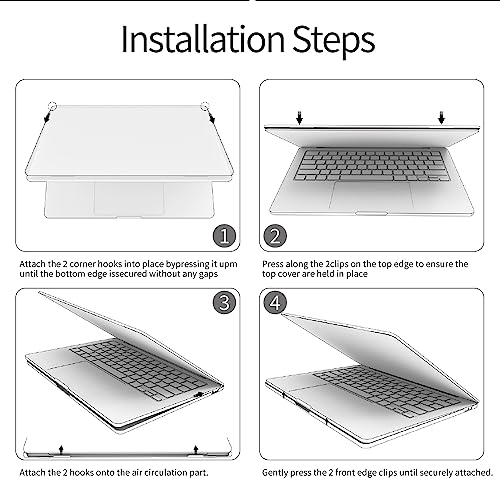 Installation Steps

1

Attach the 2 corner hooks into place bypressing it upm until the bottom edge issecured without any gaps

2

Press along the 2clips on the top edge to ensure the top cover are held in place

3

Attach the 2 hooks onto the air circulation part.

4

Gently press the 2 front edge clips until securely attached.