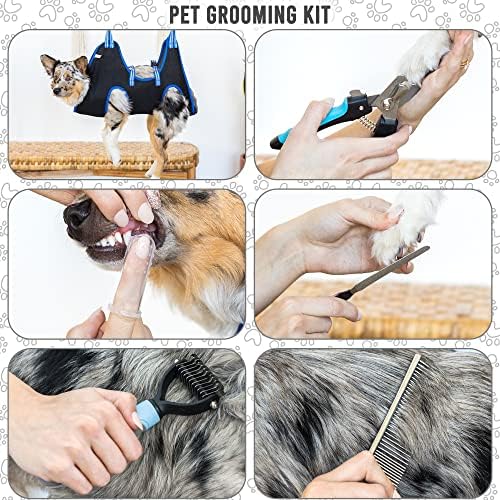 PET GROOMING KIT